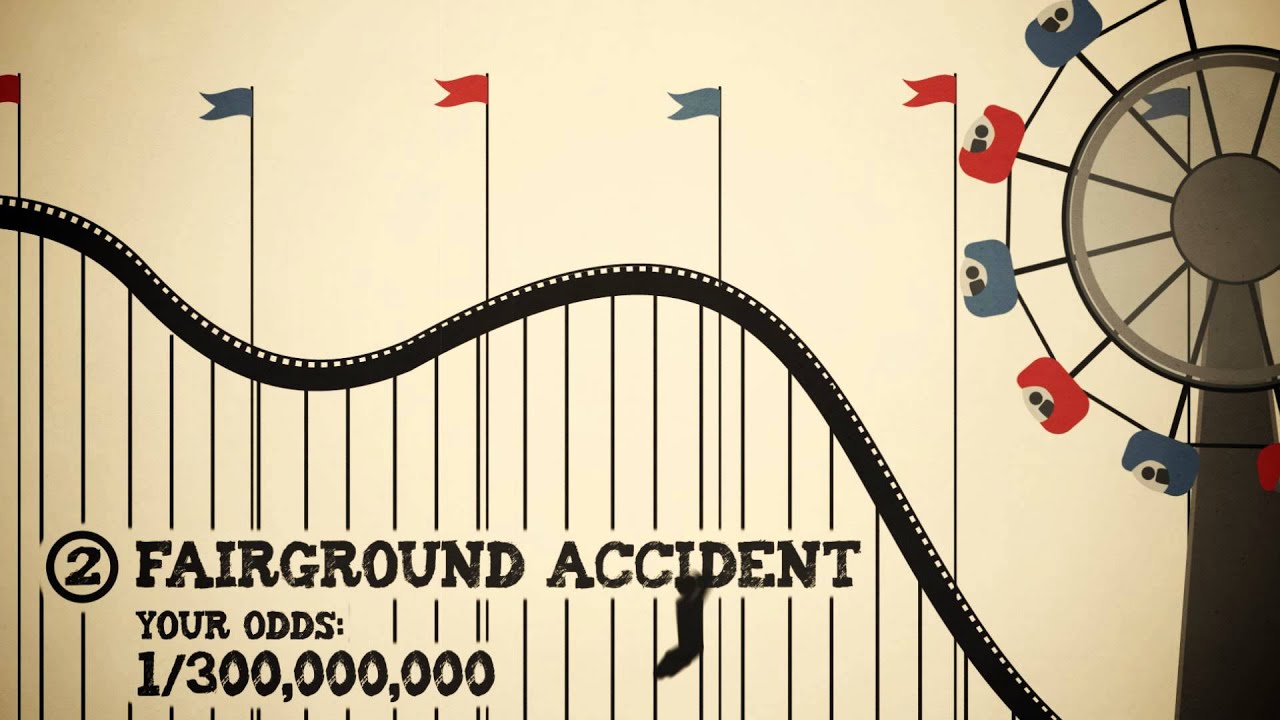 ② FAIRGROUND ACCIDENT
YOUR ODDS:
1/300,000,000